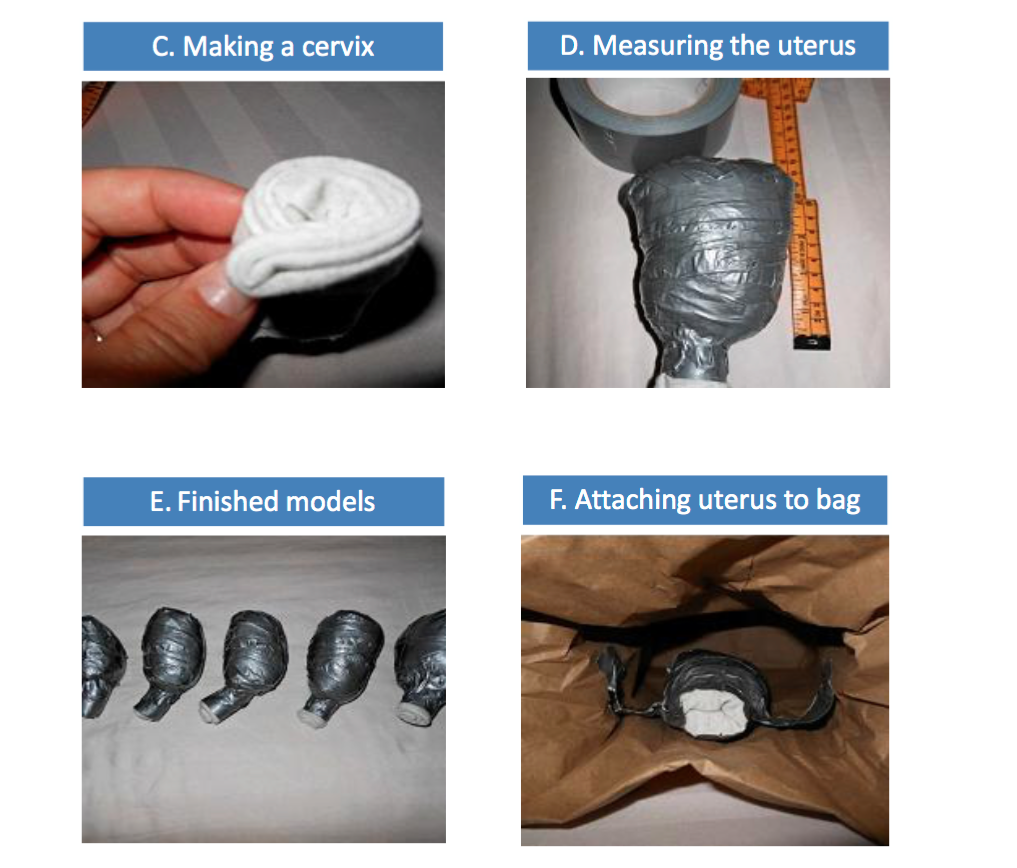 C. Making a cervix

D. Measuring the uterus

E. Finished models

F. Attaching uterus to bag